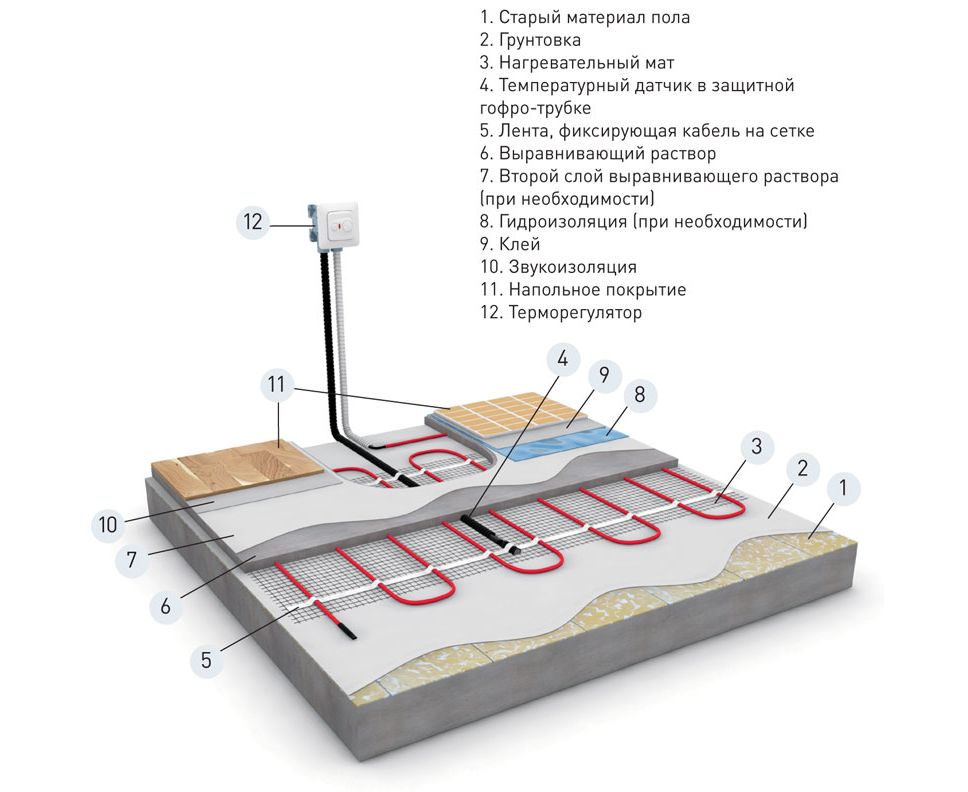 1. Старый материал пола
2. Грунтовка
3. Нагревательный мат
4. Температурный датчик в защитной гофро-трубке
5. Лента, фиксирующая кабель на сетке
6. Выравнивающий раствор
7. Второй слой выравнивающего раствора (при необходимости)
8. Гидроизоляция (при необходимости)
9. Клей
10. Звукоизоляция
11. Напольное покрытие
12. Терморегулятор

12
11
4
9
8
3
2
1
10
7
6
5