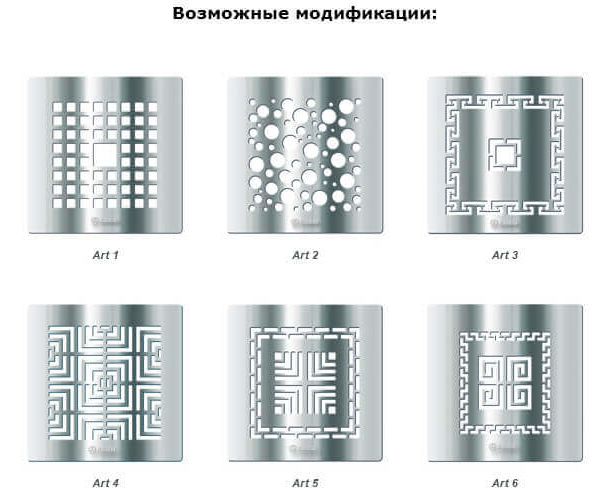 Возможные модификации:

Art 1

Art 2

Art 3

Art 4

Art 5

Art 6