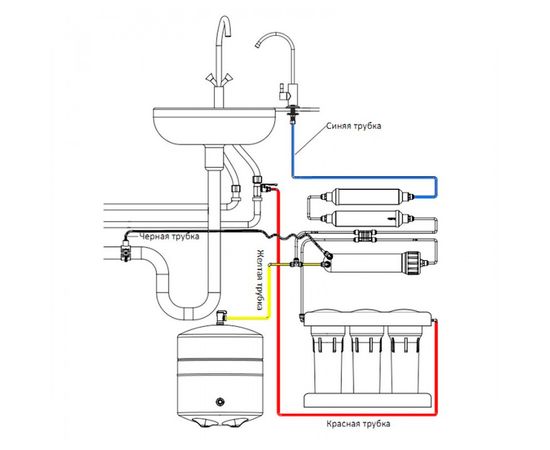 Синяя трубка

Черная трубка

Желтая трубка

Красная трубка