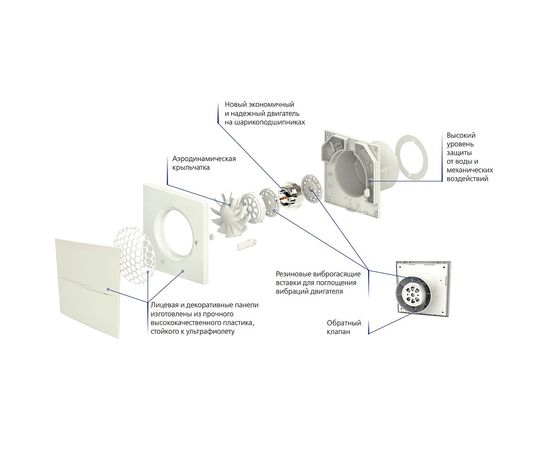 Новый экономичный и надежный двигатель на шарикоподшипниках

Высокий уровень защиты от воды и механических воздействий

Аэродинамическая крыльчатка

Резиновые виброгасящие вставки для поглощения вибраций двигателя

Лицевая и декоративные панели изготовлены из прочного высококачественного пластика, стойкого к ультрафиолету

Обратный клапан