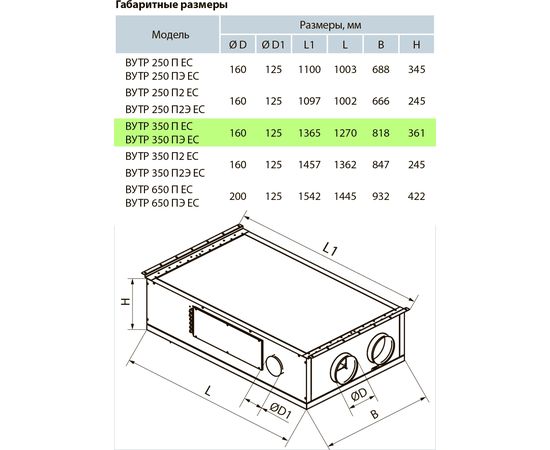 Габаритные размеры

| Модель | Размеры, мм | | | | | |
|---|---|---|---|---|---|---|
| | Ø D | Ø D1 | L1 | L | B | H |
| ВУТР 250 П ЕС ВУТР 250 ПЭ ЕС | 160 | 125 | 1100 | 1003 | 688 | 345 |
| ВУТР 250 П2 ЕС ВУТР 250 П2Э ЕС | 160 | 125 | 1097 | 1002 | 666 | 245 |
| ВУТР 350 П ЕС ВУТР 350 ПЭ ЕС | 160 | 125 | 1365 | 1270 | 818 | 361 |
| ВУТР 350 П2 ЕС ВУТР 350 П2Э ЕС | 160 | 125 | 1457 | 1362 | 847 | 245 |
| ВУТР 650 П ЕС ВУТР 650 ПЭ ЕС | 200 | 125 | 1542 | 1445 | 932 | 422 |

L1
H
L
ØD1
ØD
B