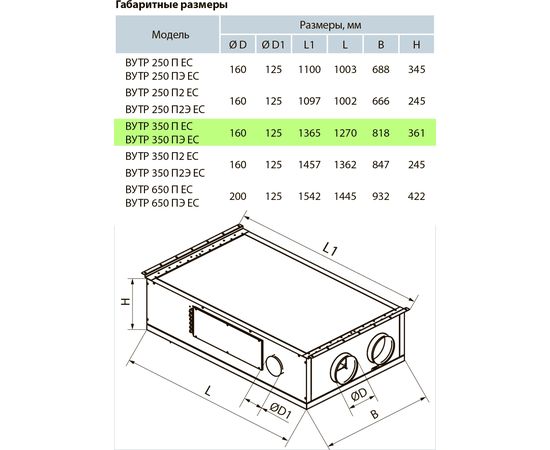 Габаритные размеры

| Модель | Размеры, мм | | | | | |
|---|---|---|---|---|---|---|
| | Ø D | Ø D1 | L1 | L | B | H |
| ВУТР 250 П ЕС ВУТР 250 ПЭ ЕС | 160 | 125 | 1100 | 1003 | 688 | 345 |
| ВУТР 250 П2 ЕС ВУТР 250 П2Э ЕС | 160 | 125 | 1097 | 1002 | 666 | 245 |
| ВУТР 350 П ЕС ВУТР 350 ПЭ ЕС | 160 | 125 | 1365 | 1270 | 818 | 361 |
| ВУТР 350 П2 ЕС ВУТР 350 П2Э ЕС | 160 | 125 | 1457 | 1362 | 847 | 245 |
| ВУТР 650 П ЕС ВУТР 650 ПЭ ЕС | 200 | 125 | 1542 | 1445 | 932 | 422 |

L1
H
L
ØD1
ØD
B