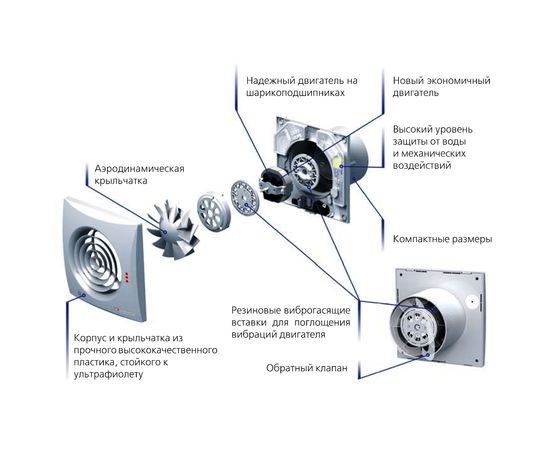 Надежный двигатель на шарикоподшипниках

Новый экономичный двигатель

Высокий уровень защиты от воды и механических воздействий

Аэродинамическая крыльчатка

Компактные размеры

Резиновые виброгасящие вставки для поглощения вибраций двигателя

Корпус и крыльчатка из прочного высококачественного пластика, стойкого к ультрафиолету

Обратный клапан