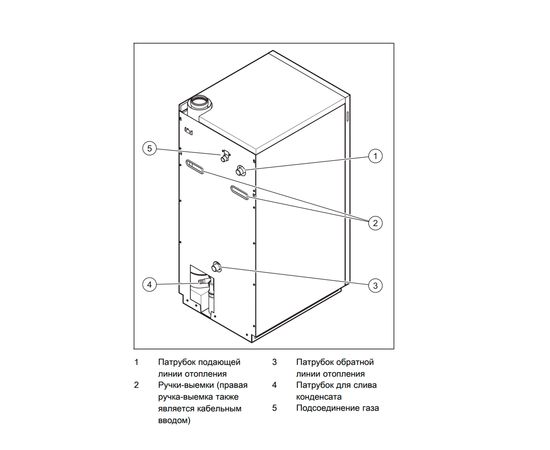 5

1

2

4

3

1 Патрубок подающей линии отопления

2 Ручки-выемки (правая ручка-выемка также является кабельным вводом)

3 Патрубок обратной линии отопления

4 Патрубок для слива конденсата

5 Подсоединение газа