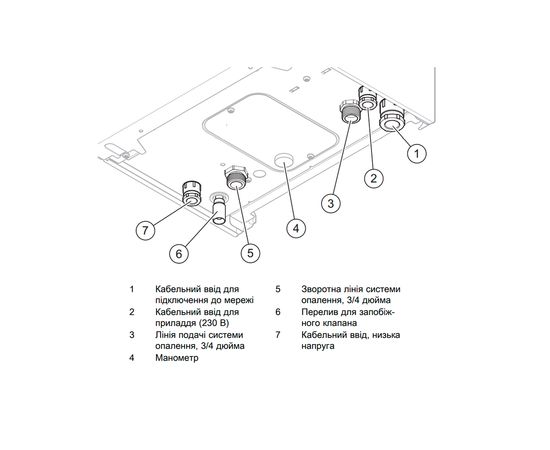 1
2
3
4
5
6
7

1 Кабельний ввід для підключення до мережі
2 Кабельний ввід для приладдя (230 В)
3 Лінія подачі системи опалення, 3/4 дюйма
4 Манометр

5 Зворотна лінія системи опалення, 3/4 дюйма
6 Перелив для запобіжного клапана
7 Кабельний ввід, низька напруга