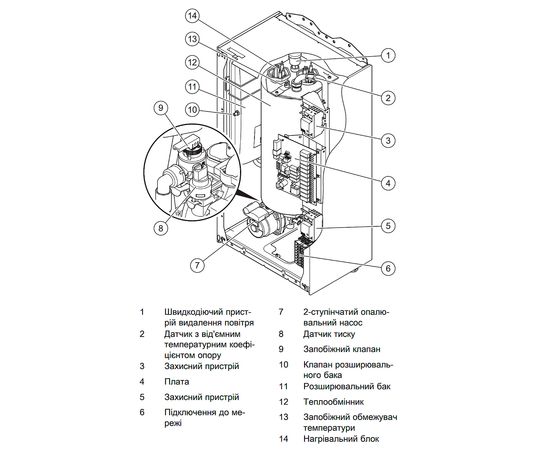 14
13
12
11
10
9
8
7
1
2
3
4
5
6

1 Швидкодіючий пристрій видалення повітря
2 Датчик з від'ємним температурним коефіцієнтом опору
3 Захисний пристрій
4 Плата
5 Захисний пристрій
6 Підключення до мережі
7 2-ступінчатий опалювальний насос
8 Датчик тиску
9 Запобіжний клапан
10 Клапан розширювального бака
11 Розширювальний бак
12 Теплообмінник
13 Запобіжний обмежувач температури
14 Нагрівальний блок