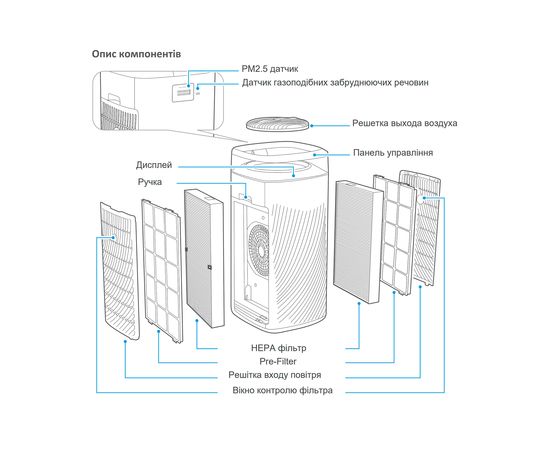 Опис компонентів

PM2.5 датчик

Датчик газоподібних забруднюючих речовин

Решетка выхода воздуха

Панель управління

Дисплей

Ручка

HEPA фільтр

Pre-Filter

Решітка входу повітря

Вікно контролю фільтра