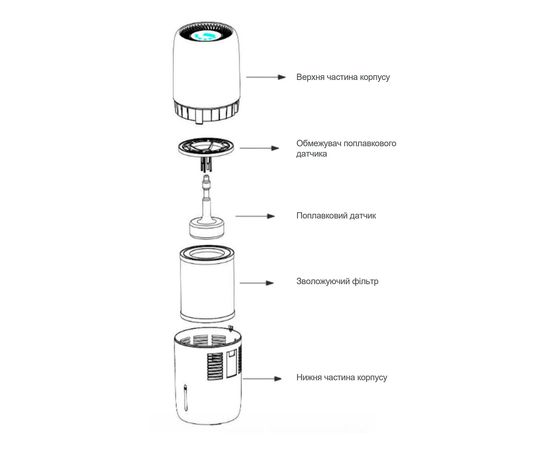 Верхня частина корпусу

Обмежувач поплавкового датчика

Поплавковий датчик

Зволожуючий фільтр

Нижня частина корпусу