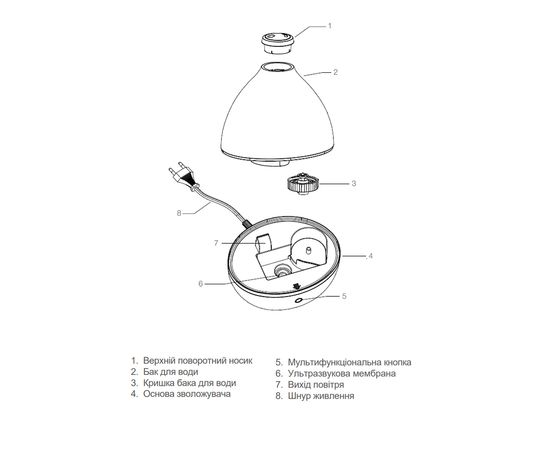 1
2
3
8
7
4
6
5

1. Верхній поворотний носик
2. Бак для води
3. Кришка бака для води
4. Основа зволожувача

5. Мультифункціональна кнопка
6. Ультразвукова мембрана
7. Вихід повітря
8. Шнур живлення