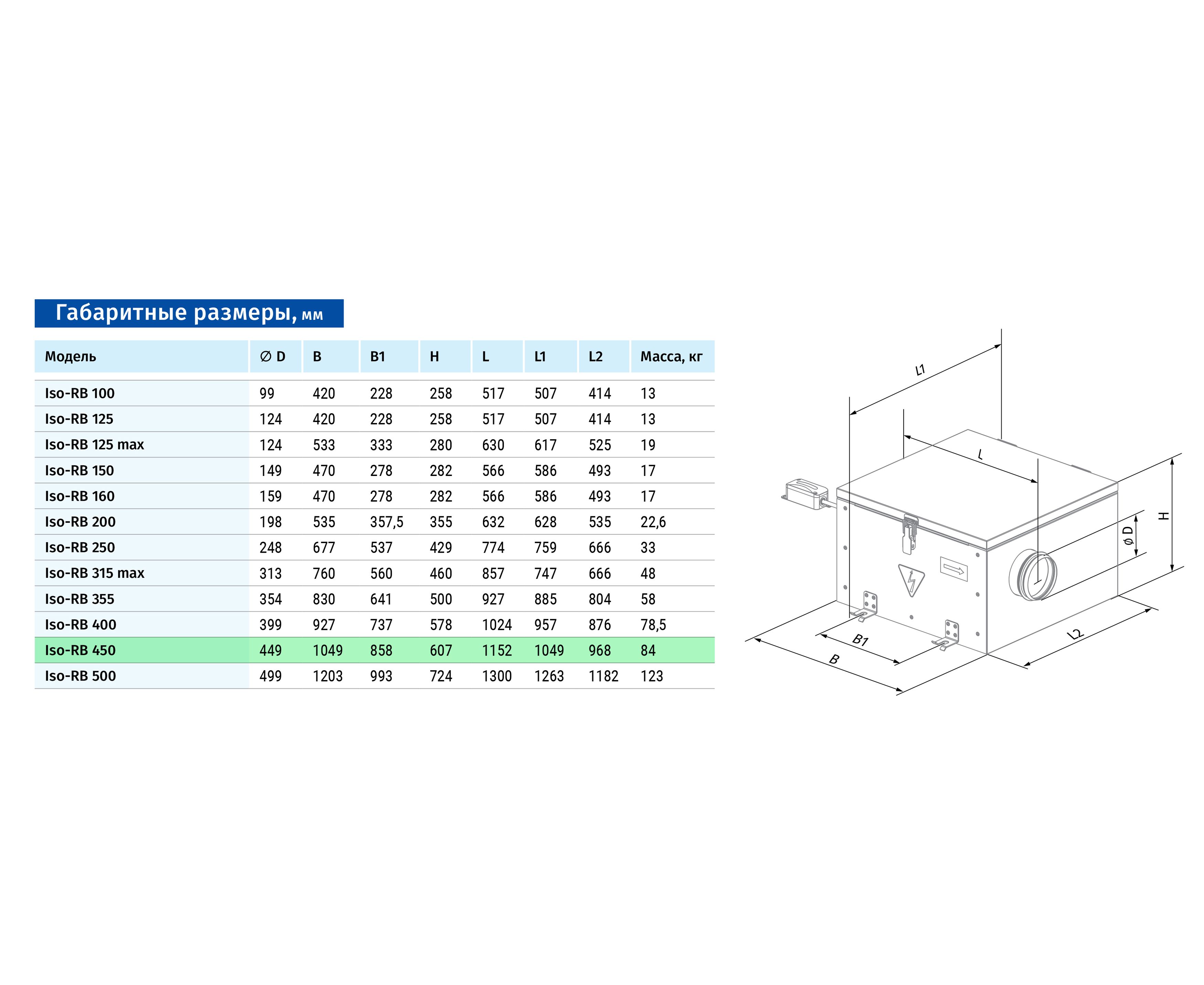 Габаритные размеры, мм

| Модель | ∅ D | B | B1 | H | L | L1 | L2 | Масса, кг |
|---|---|---|---|---|---|---|---|---|
| Iso-RB 100 | 99 | 420 | 228 | 258 | 517 | 507 | 414 | 13 |
| Iso-RB 125 | 124 | 420 | 228 | 258 | 517 | 507 | 414 | 13 |
| Iso-RB 125 max | 124 | 533 | 333 | 280 | 630 | 617 | 525 | 19 |
| Iso-RB 150 | 149 | 470 | 278 | 282 | 566 | 586 | 493 | 17 |
| Iso-RB 160 | 159 | 470 | 278 | 282 | 566 | 586 | 493 | 17 |
| Iso-RB 200 | 198 | 535 | 357,5 | 355 | 632 | 628 | 535 | 22,6 |
| Iso-RB 250 | 248 | 677 | 537 | 429 | 774 | 759 | 666 | 33 |
| Iso-RB 315 max | 313 | 760 | 560 | 460 | 857 | 747 | 666 | 48 |
| Iso-RB 355 | 354 | 830 | 641 | 500 | 927 | 885 | 804 | 58 |
| Iso-RB 400 | 399 | 927 | 737 | 578 | 1024 | 957 | 876 | 78,5 |
| Iso-RB 450 | 449 | 1049 | 858 | 607 | 1152 | 1049 | 968 | 84 |
| Iso-RB 500 | 499 | 1203 | 993 | 724 | 1300 | 1263 | 1182 | 123 |

L1
L
H
ø D
B1
B
L2