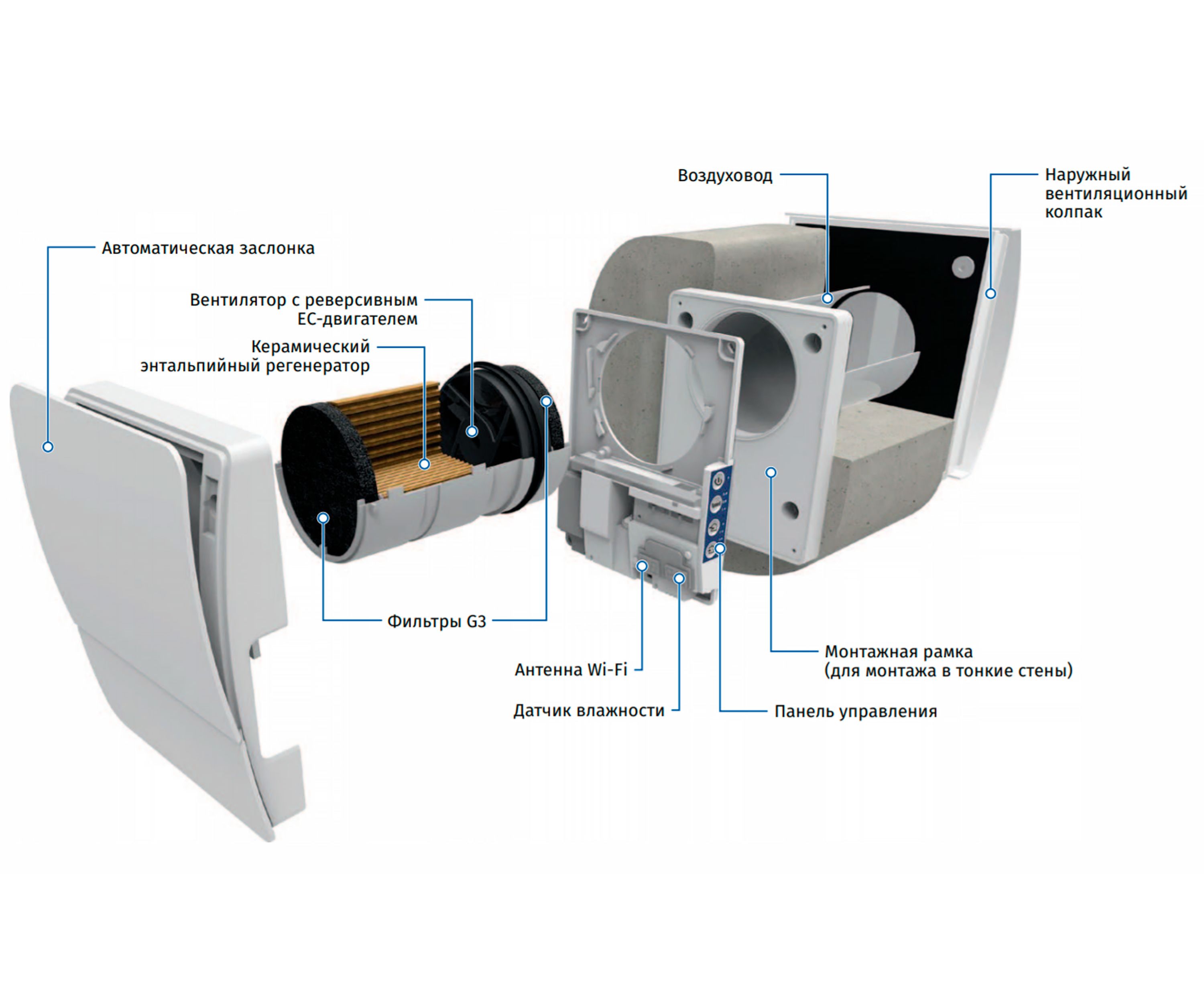 Воздуховод

Наружный вентиляционный колпак

Автоматическая заслонка

Вентилятор с реверсивным ЕС-двигателем

Керамический энтальпийный регенератор

Фильтры G3

Антенна Wi-Fi

Датчик влажности

Монтажная рамка (для монтажа в тонкие стены)

Панель управления