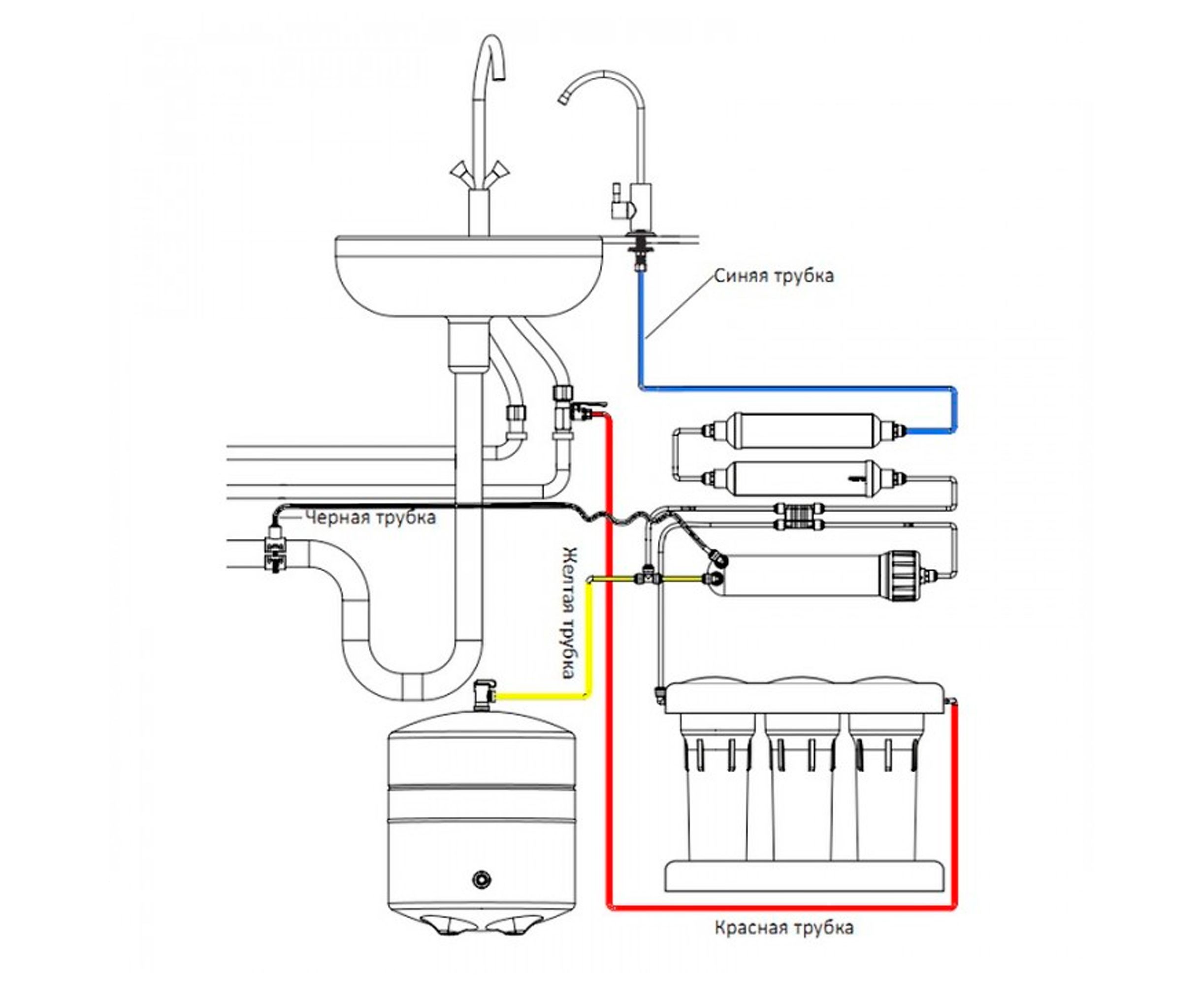 Синяя трубка

Черная трубка

Желтая трубка

Красная трубка