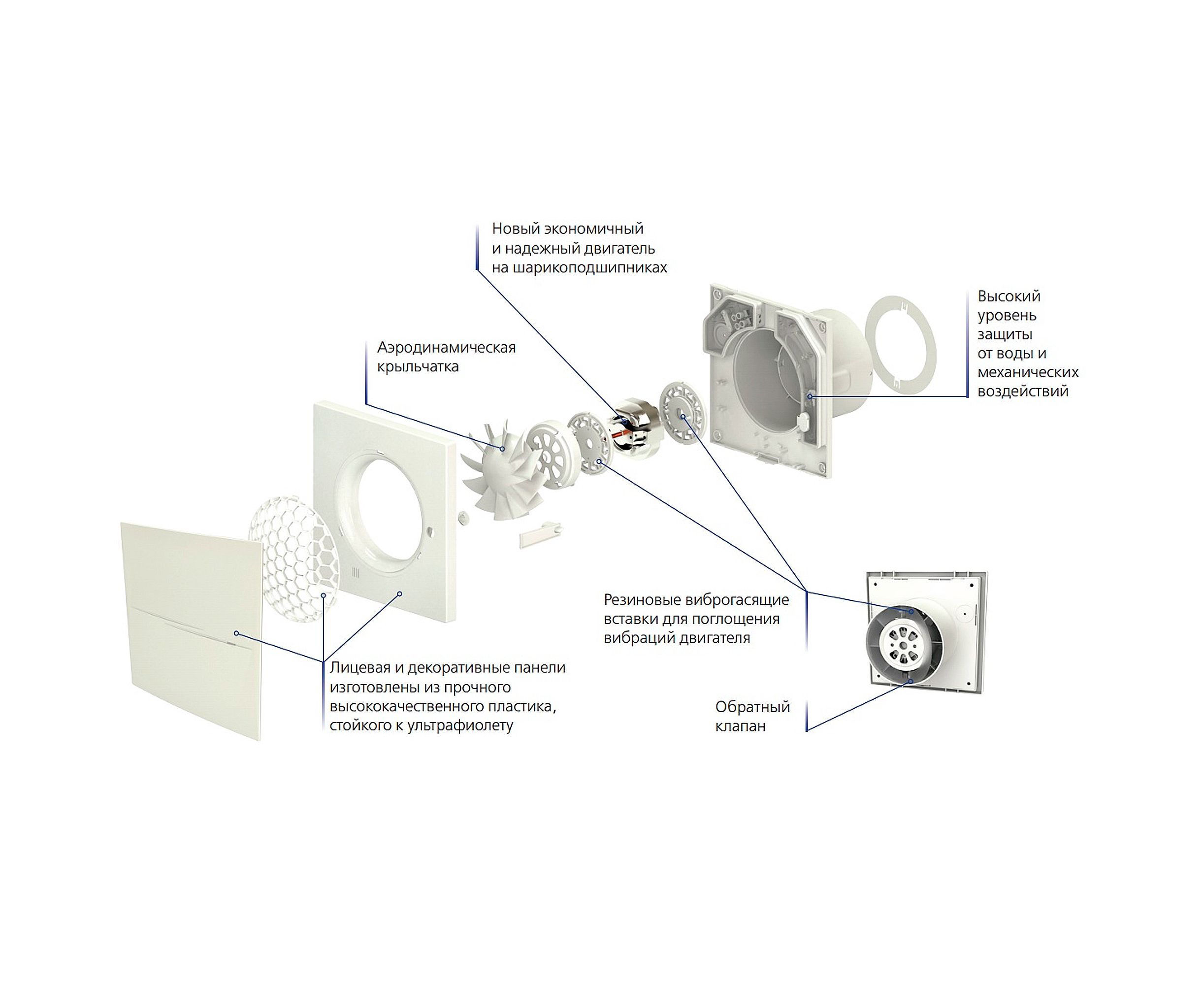 Новый экономичный и надежный двигатель на шарикоподшипниках

Высокий уровень защиты от воды и механических воздействий

Аэродинамическая крыльчатка

Резиновые виброгасящие вставки для поглощения вибраций двигателя

Лицевая и декоративные панели изготовлены из прочного высококачественного пластика, стойкого к ультрафиолету

Обратный клапан