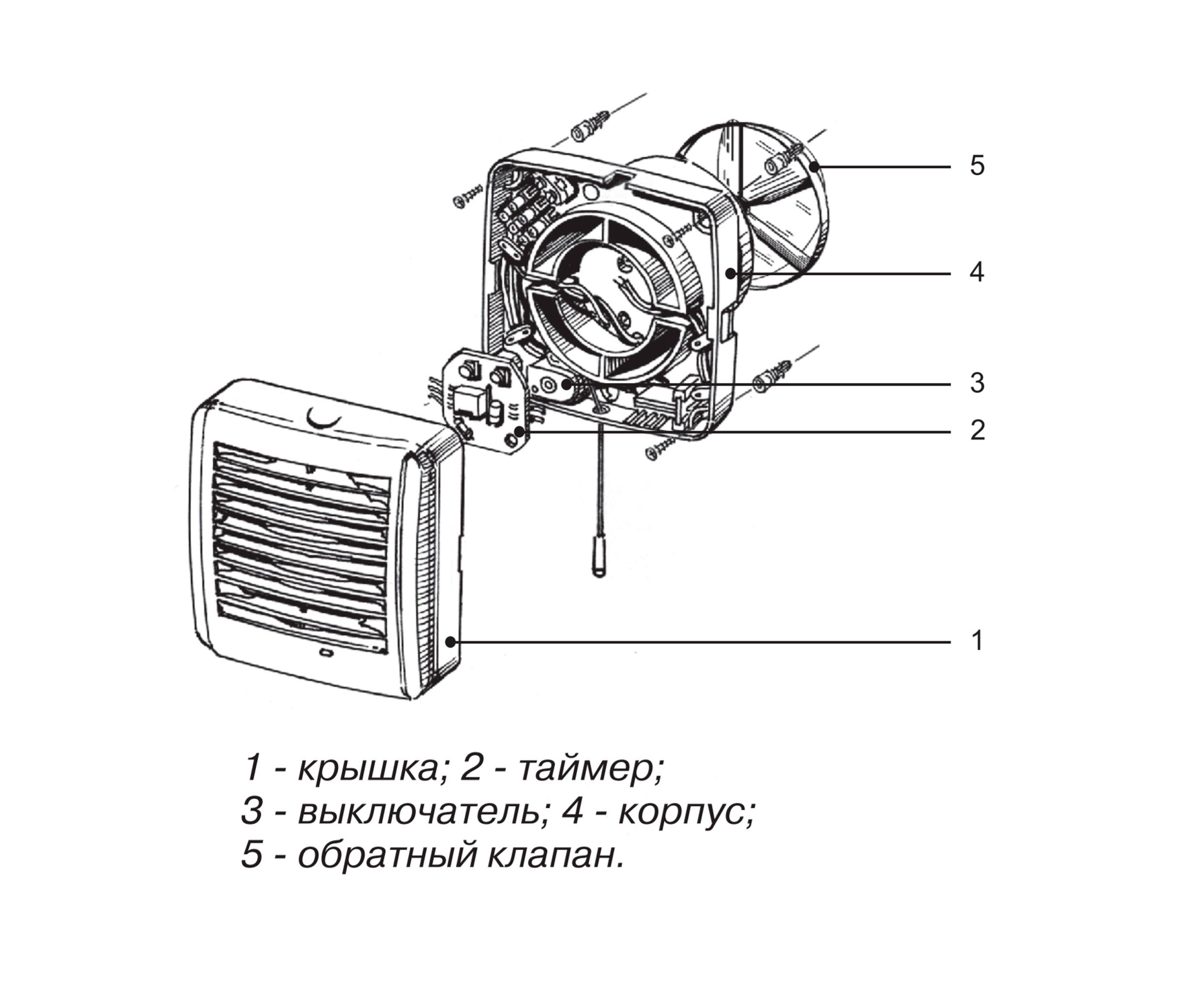 5
4
3
2
1

1 - крышка; 2 - таймер;
3 - выключатель; 4 - корпус;
5 - обратный клапан.