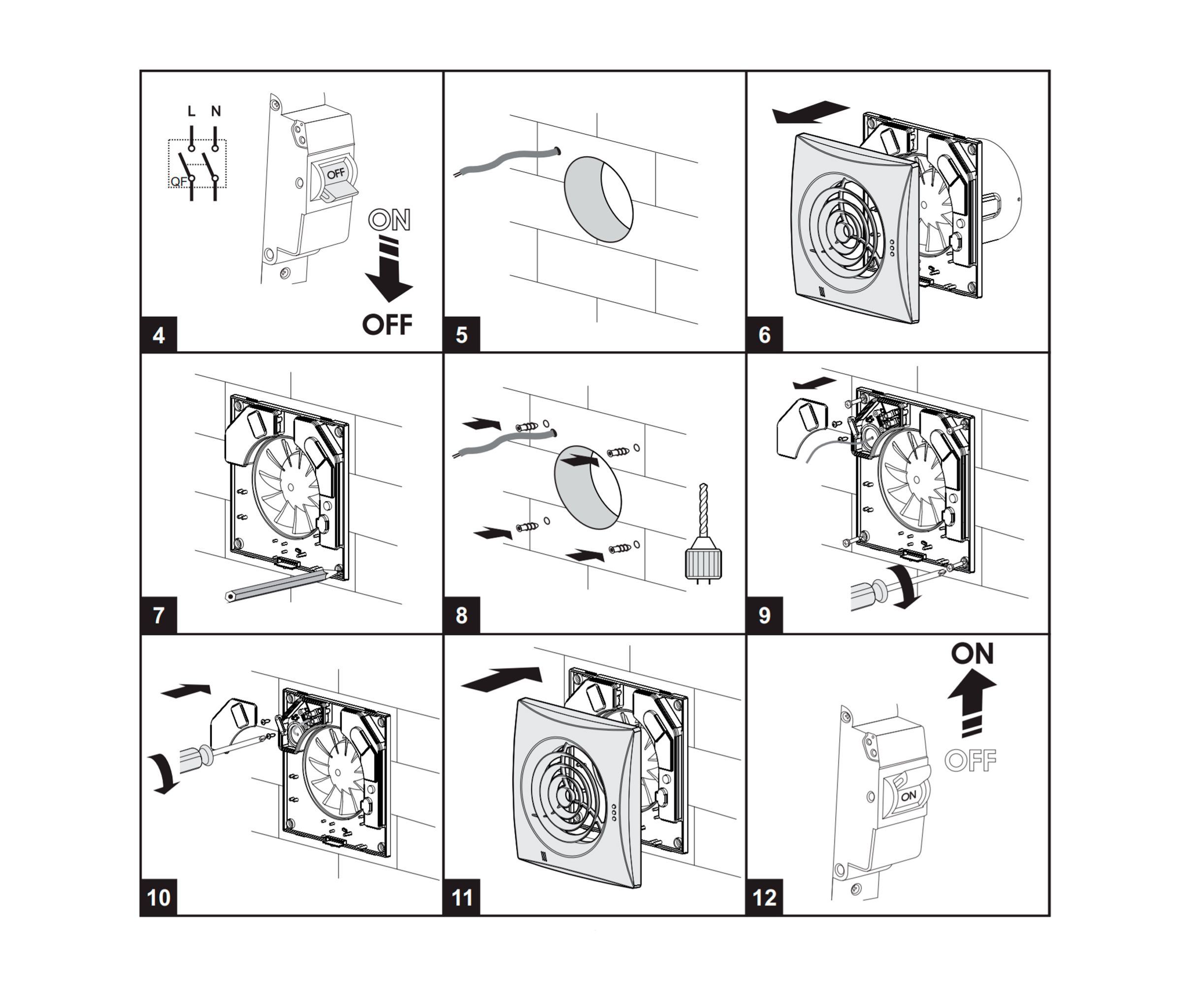 L N

QF

OFF

ON

OFF

4

5

6

7

8

9

10

11

ON

OFF

ON

12