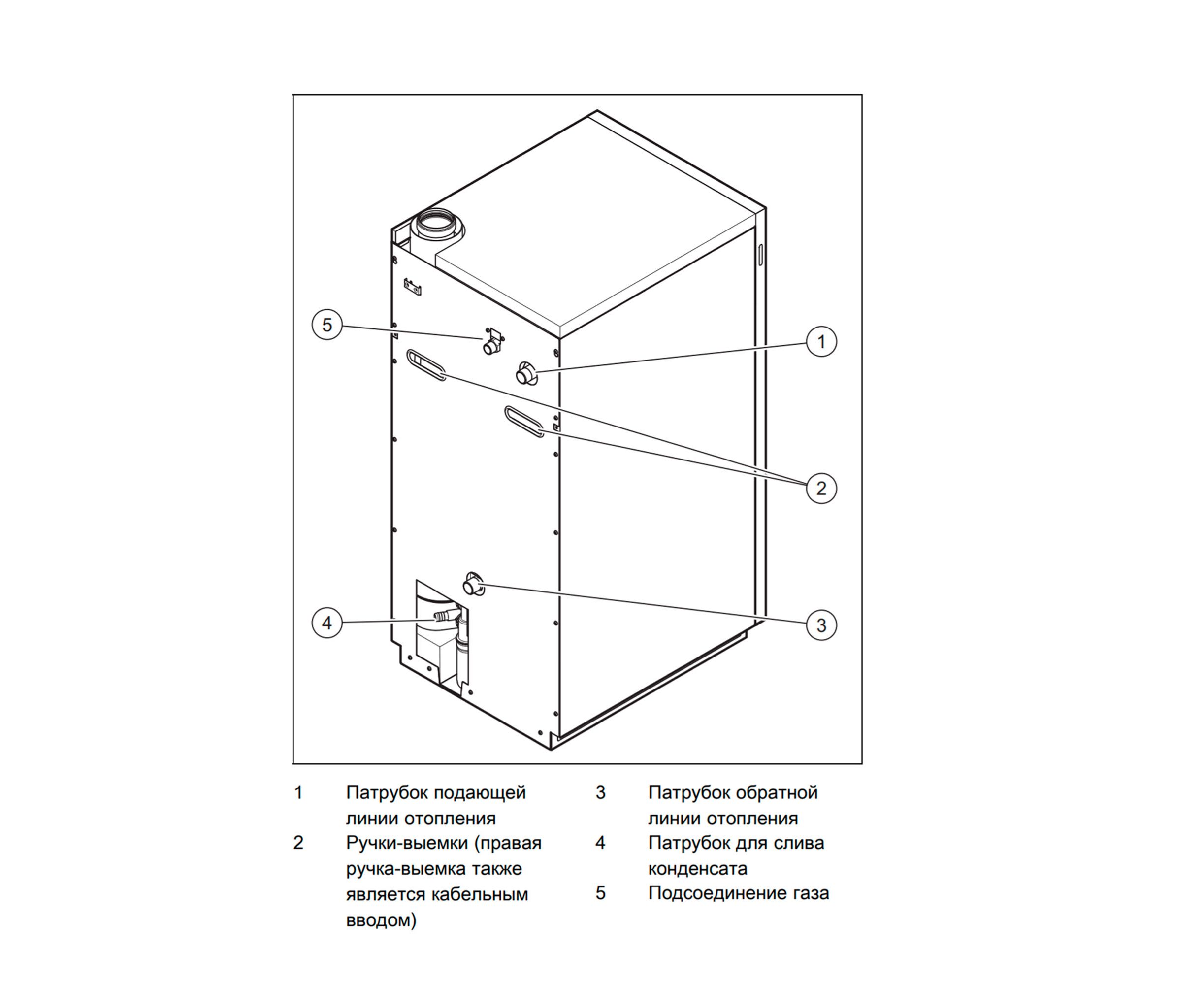 5

1

2

4

3

1 Патрубок подающей линии отопления
2 Ручки-выемки (правая ручка-выемка также является кабельным вводом)

3 Патрубок обратной линии отопления
4 Патрубок для слива конденсата
5 Подсоединение газа