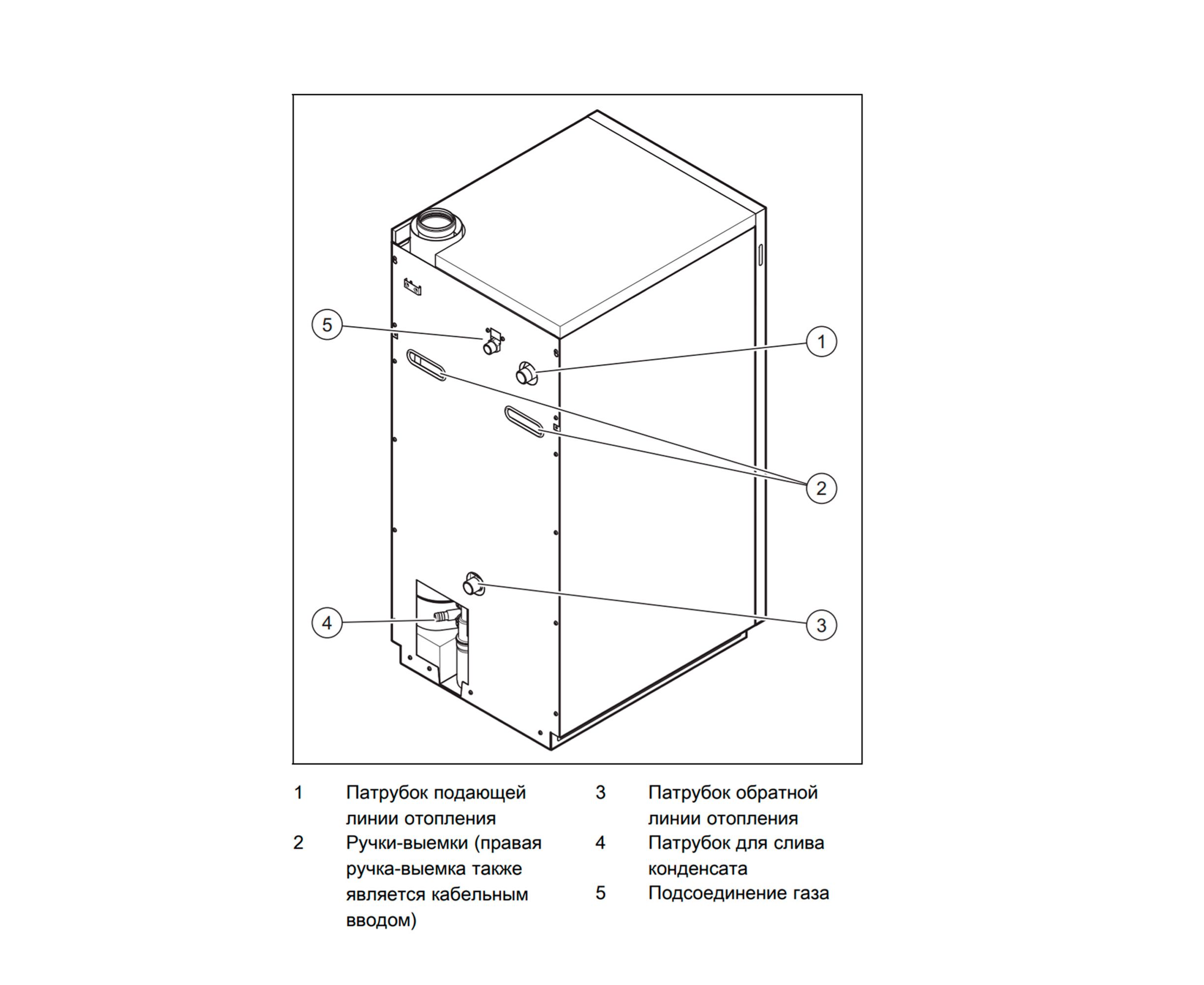 5

1

2

4

3

1 Патрубок подающей линии отопления

2 Ручки-выемки (правая ручка-выемка также является кабельным вводом)

3 Патрубок обратной линии отопления

4 Патрубок для слива конденсата

5 Подсоединение газа