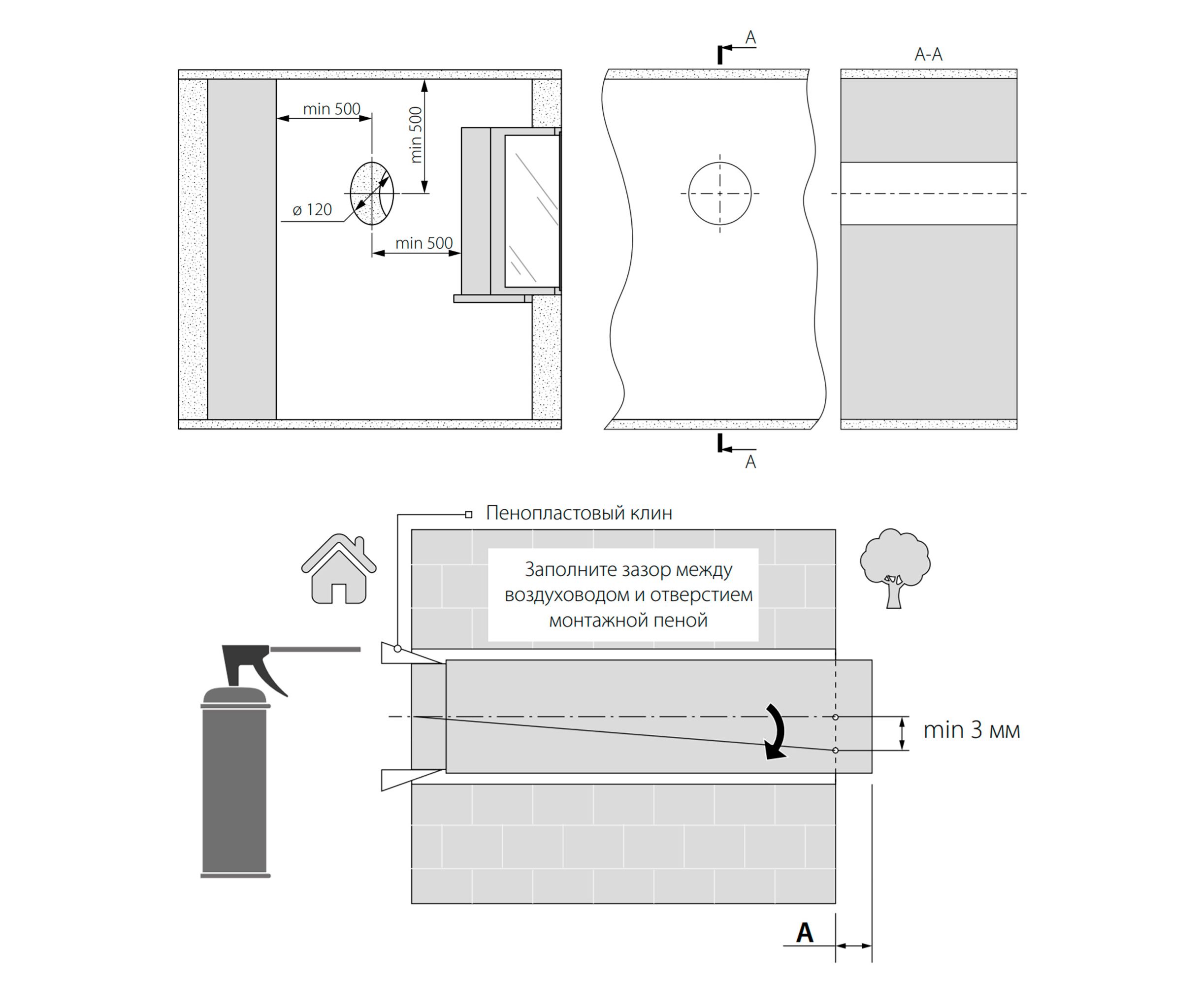 min 500
min 500
ø 120
min 500
A
A-A
A
Пенопластовый клин
Заполните зазор между воздуховодом и отверстием монтажной пеной
min 3 мм
A