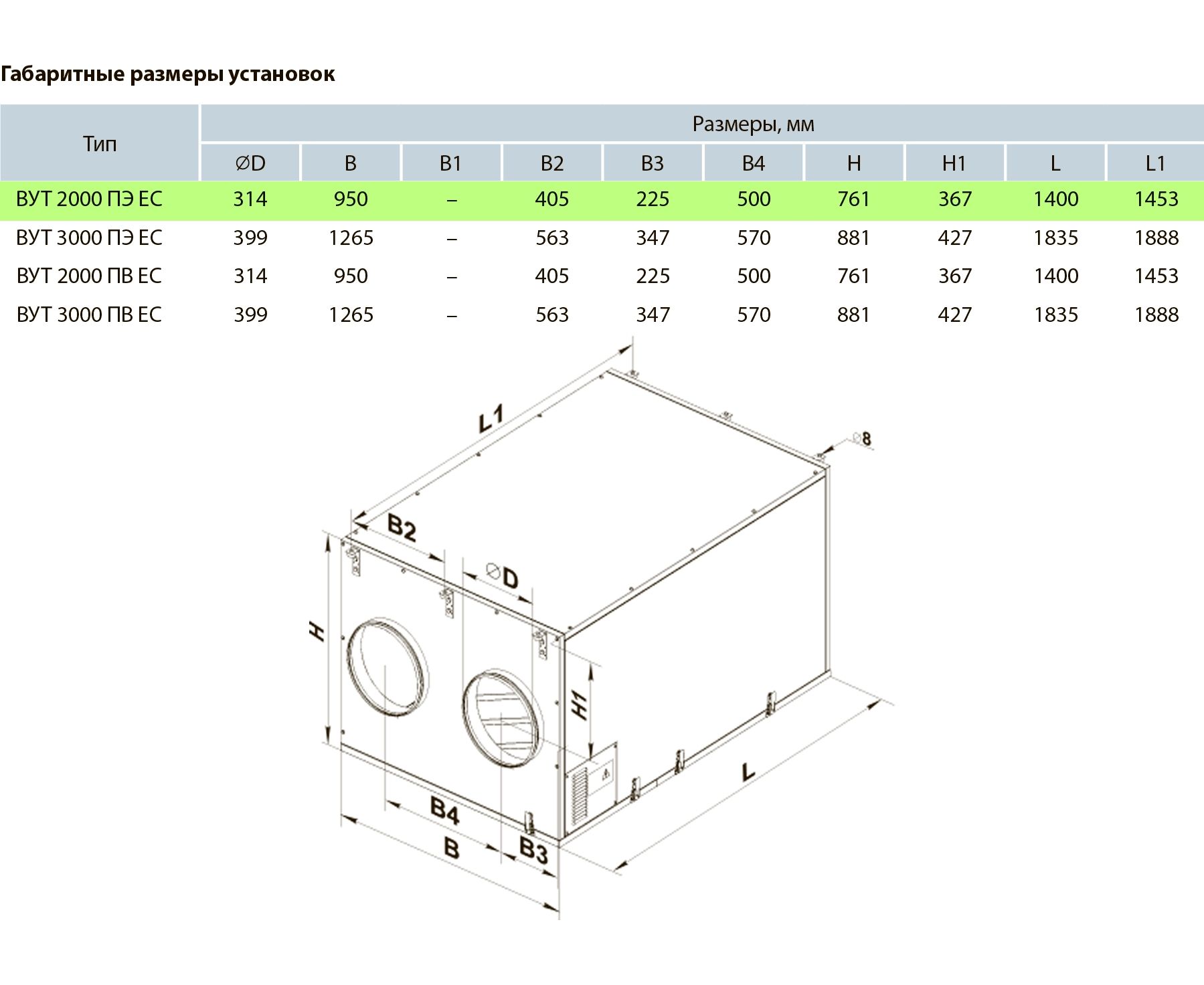 Габаритные размеры установок

| Тип | Размеры, мм | | | | | | | | | |
|---|---|---|---|---|---|---|---|---|---|---|
| | ∅D | B | B1 | B2 | B3 | B4 | H | H1 | L | L1 |
| ВУТ 2000 ПЭ ЕС | 314 | 950 | – | 405 | 225 | 500 | 761 | 367 | 1400 | 1453 |
| ВУТ 3000 ПЭ ЕС | 399 | 1265 | – | 563 | 347 | 570 | 881 | 427 | 1835 | 1888 |
| ВУТ 2000 ПВ ЕС | 314 | 950 | – | 405 | 225 | 500 | 761 | 367 | 1400 | 1453 |
| ВУТ 3000 ПВ ЕС | 399 | 1265 | – | 563 | 347 | 570 | 881 | 427 | 1835 | 1888 |

L1
∅8
B2
∅D
H
H1
L
B4
B
B3