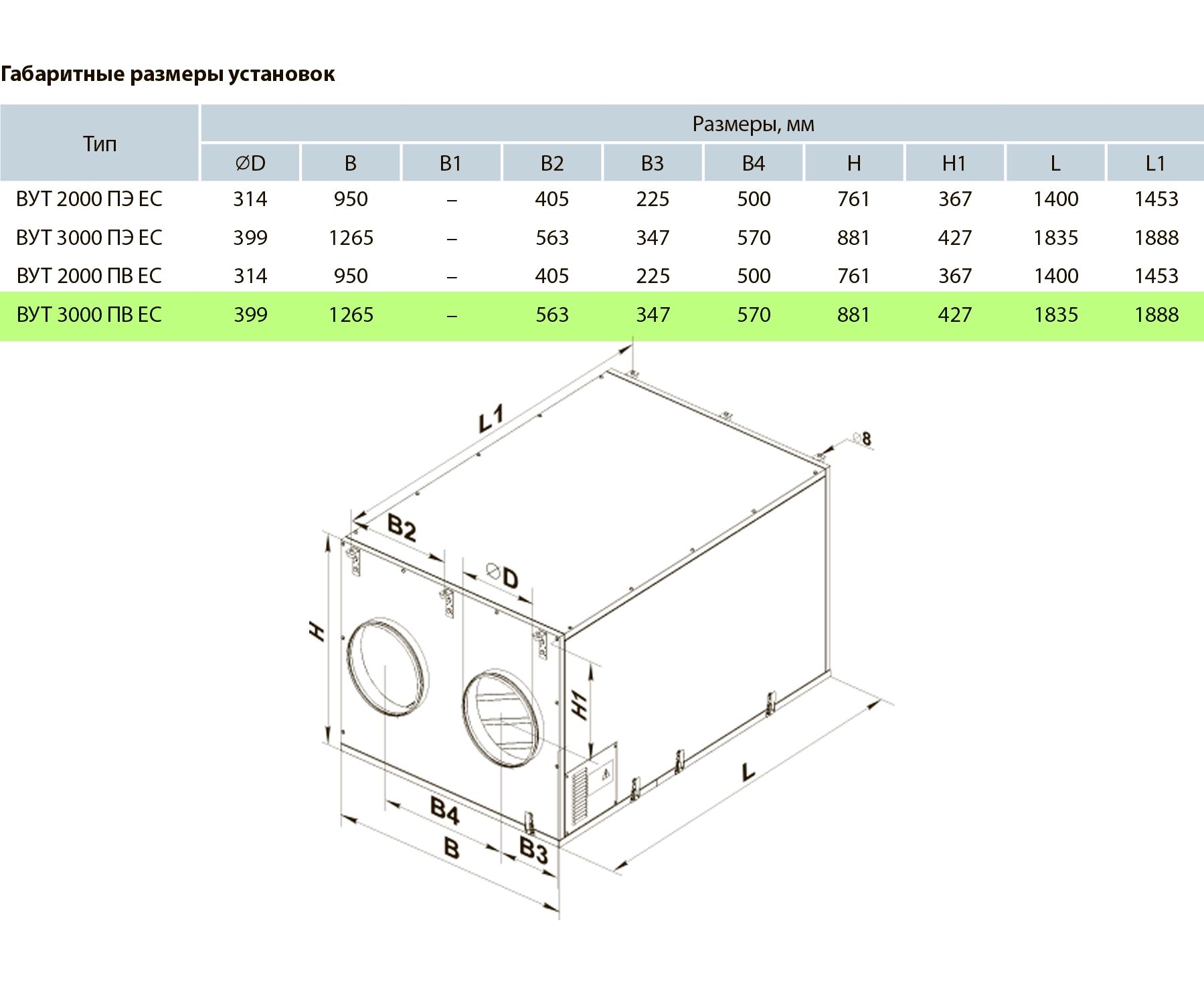 Габаритные размеры установок

| Тип | Размеры, мм | | | | | | | | | |
|---|---|---|---|---|---|---|---|---|---|---|
| | ∅D | B | B1 | B2 | B3 | B4 | H | H1 | L | L1 |
| ВУТ 2000 ПЭ ЕС | 314 | 950 | – | 405 | 225 | 500 | 761 | 367 | 1400 | 1453 |
| ВУТ 3000 ПЭ ЕС | 399 | 1265 | – | 563 | 347 | 570 | 881 | 427 | 1835 | 1888 |
| ВУТ 2000 ПВ ЕС | 314 | 950 | – | 405 | 225 | 500 | 761 | 367 | 1400 | 1453 |
| ВУТ 3000 ПВ ЕС | 399 | 1265 | – | 563 | 347 | 570 | 881 | 427 | 1835 | 1888 |

L1
∅8
B2
∅D
H
H1
L
B4
B
B3