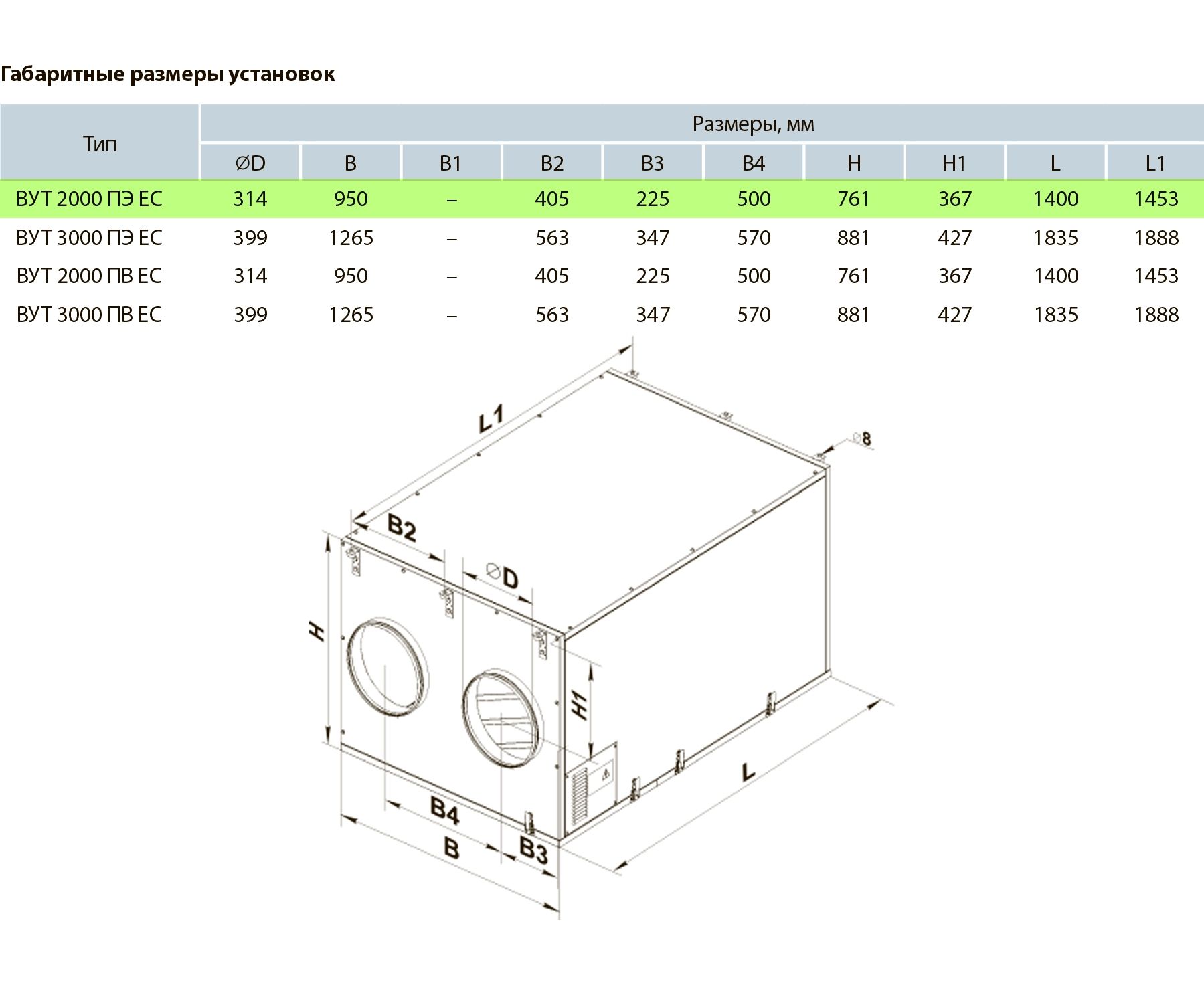 Габаритные размеры установок

| Тип | Размеры, мм | | | | | | | | | |
|---|---|---|---|---|---|---|---|---|---|---|
| | ∅D | B | B1 | B2 | B3 | B4 | H | H1 | L | L1 |
| ВУТ 2000 ПЭ ЕС | 314 | 950 | – | 405 | 225 | 500 | 761 | 367 | 1400 | 1453 |
| ВУТ 3000 ПЭ ЕС | 399 | 1265 | – | 563 | 347 | 570 | 881 | 427 | 1835 | 1888 |
| ВУТ 2000 ПВ ЕС | 314 | 950 | – | 405 | 225 | 500 | 761 | 367 | 1400 | 1453 |
| ВУТ 3000 ПВ ЕС | 399 | 1265 | – | 563 | 347 | 570 | 881 | 427 | 1835 | 1888 |

L1
∅8
B2
∅D
H
H1
L
B4
B
B3