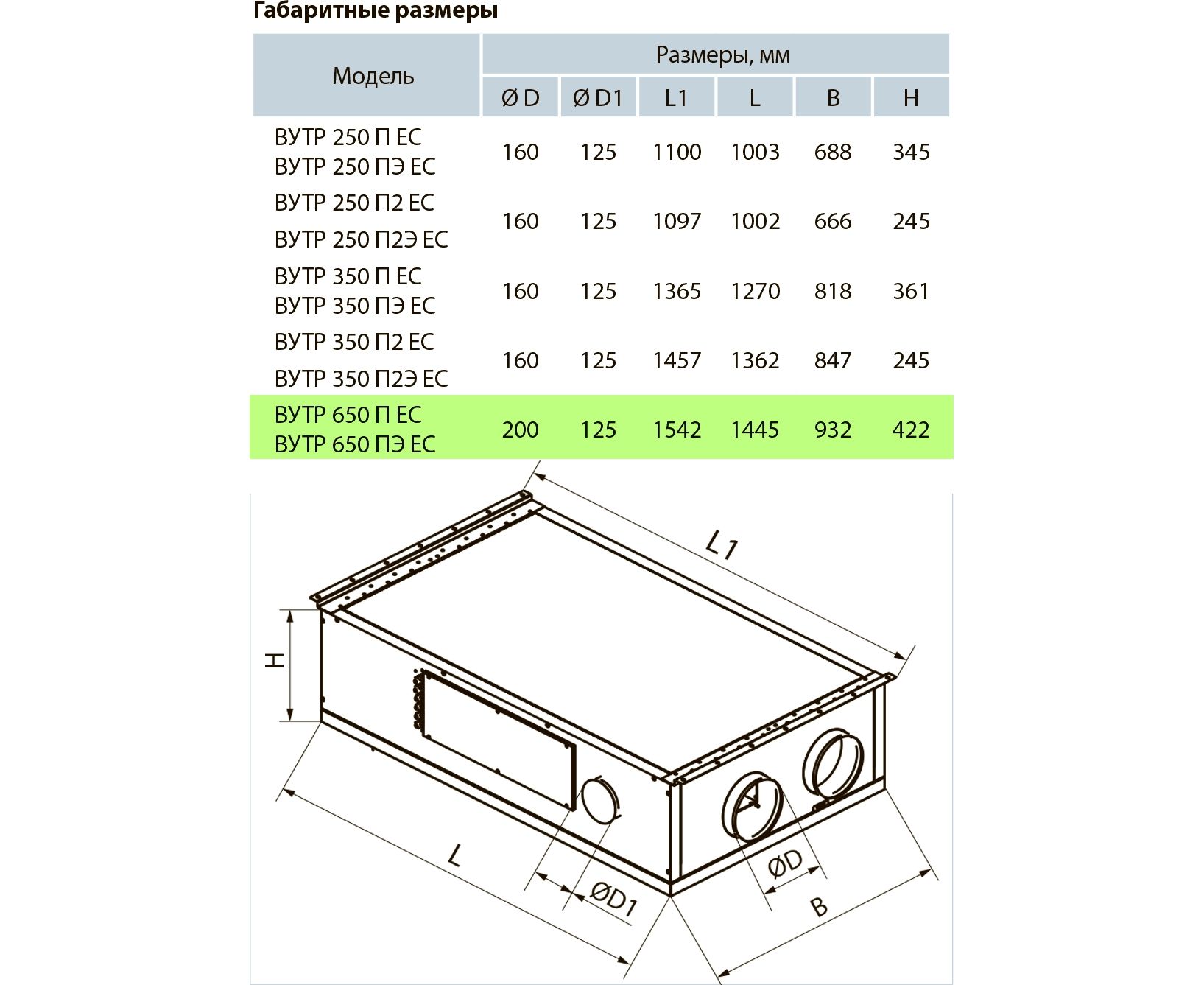 Габаритные размеры

| Модель | Размеры, мм | | | | | |
|---|---|---|---|---|---|---|
| | Ø D | Ø D1 | L1 | L | B | H |
| ВУТР 250 П ЕС ВУТР 250 ПЭ ЕС | 160 | 125 | 1100 | 1003 | 688 | 345 |
| ВУТР 250 П2 ЕС ВУТР 250 П2Э ЕС | 160 | 125 | 1097 | 1002 | 666 | 245 |
| ВУТР 350 П ЕС ВУТР 350 ПЭ ЕС | 160 | 125 | 1365 | 1270 | 818 | 361 |
| ВУТР 350 П2 ЕС ВУТР 350 П2Э ЕС | 160 | 125 | 1457 | 1362 | 847 | 245 |
| ВУТР 650 П ЕС ВУТР 650 ПЭ ЕС | 200 | 125 | 1542 | 1445 | 932 | 422 |

L1
H
L
ØD1
ØD
B